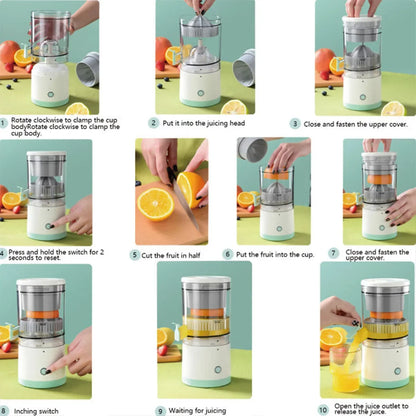 1 Rotate clockwise to clamp the cup bodyRotate clockwise to clamp the cup body.

2 Put it into the juicing head

3 Close and fasten the upper cover.

4 Press and hold the switch for 2 seconds to reset.

5 Cut the fruit in half

6 Put the fruit into the cup.

7 Close and fasten the upper cover.

8 Inching switch

9 Waiting for juicing

10 Open the juice outlet to release the juice.