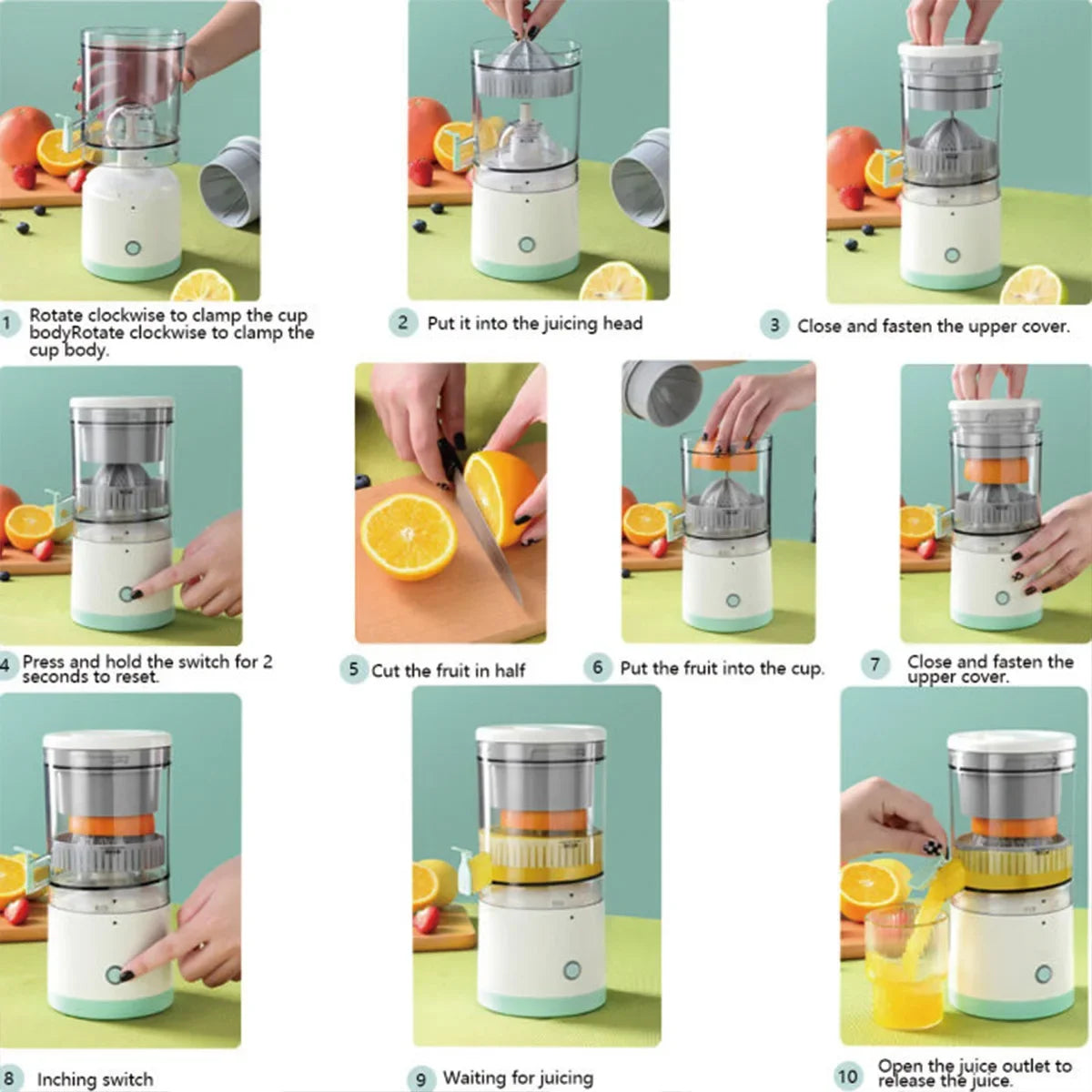 1 Rotate clockwise to clamp the cup bodyRotate clockwise to clamp the cup body.

2 Put it into the juicing head

3 Close and fasten the upper cover.

4 Press and hold the switch for 2 seconds to reset.

5 Cut the fruit in half

6 Put the fruit into the cup.

7 Close and fasten the upper cover.

8 Inching switch

9 Waiting for juicing

10 Open the juice outlet to release the juice.